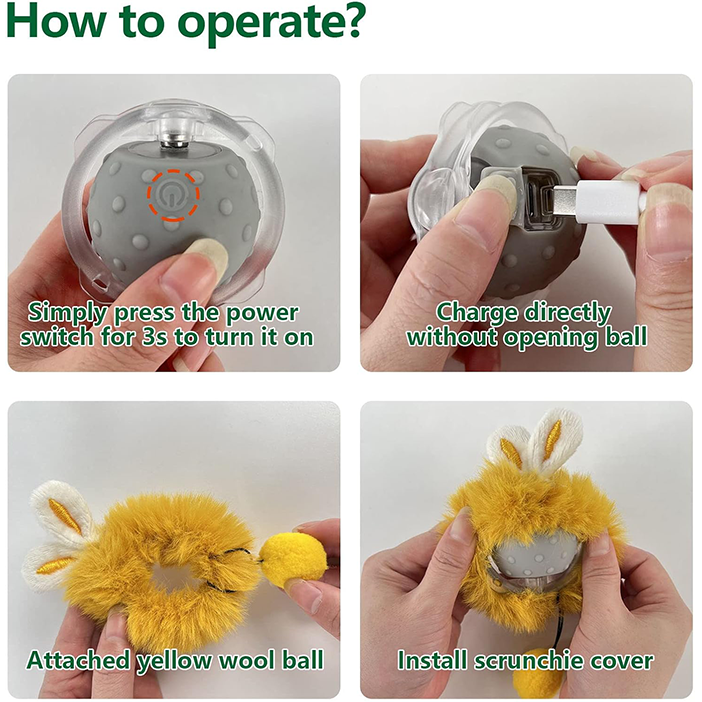 How to operate?

Simply press the power switch for 3s to turn it on

Charge directly without opening ball

Attached yellow wool ball

Install scrunchie cover