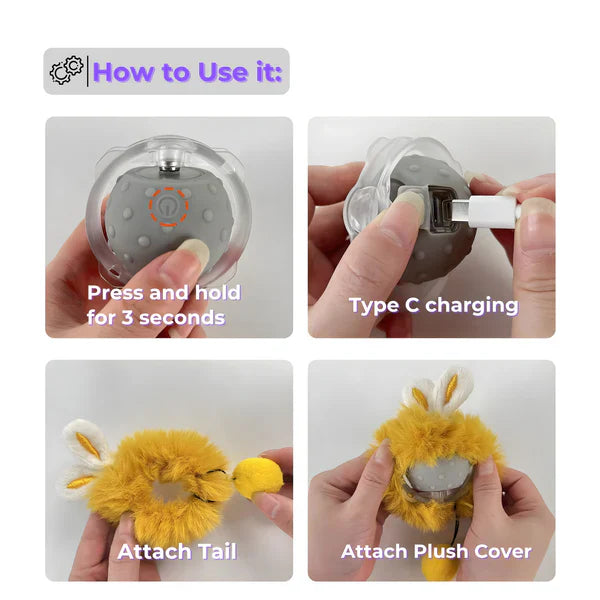 How to Use it:

Press and hold for 3 seconds

Type C charging

Attach Tail

Attach Plush Cover