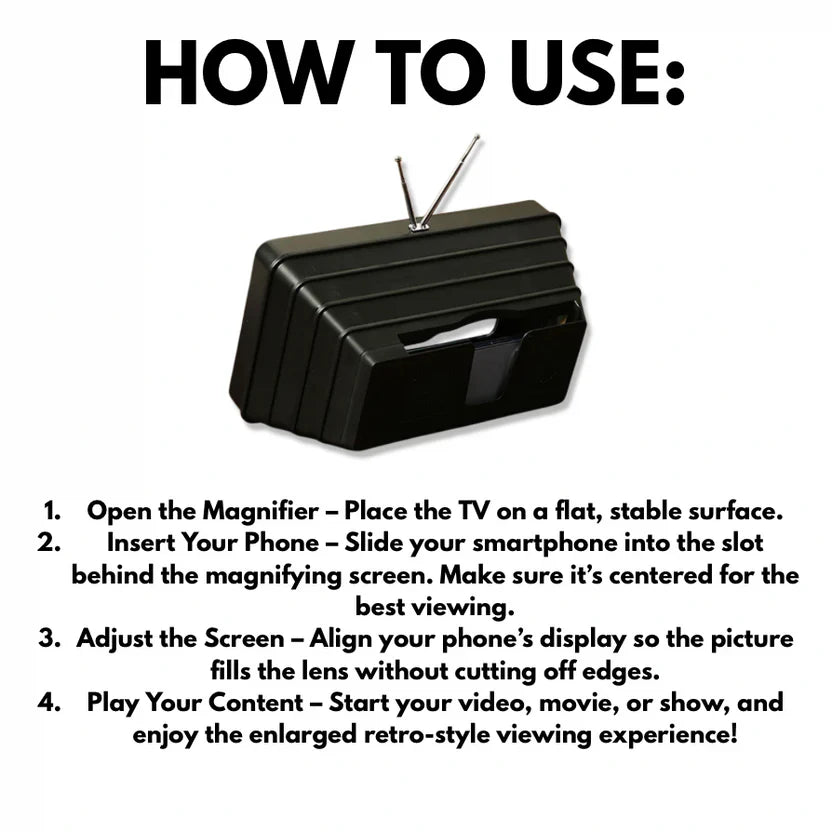 HOW TO USE:

1. Open the Magnifier – Place the TV on a flat, stable surface.
2. Insert Your Phone – Slide your smartphone into the slot behind the magnifying screen. Make sure it's centered for the best viewing.
3. Adjust the Screen – Align your phone's display so the picture fills the lens without cutting off edges.
4. Play Your Content – Start your video, movie, or show, and enjoy the enlarged retro-style viewing experience!